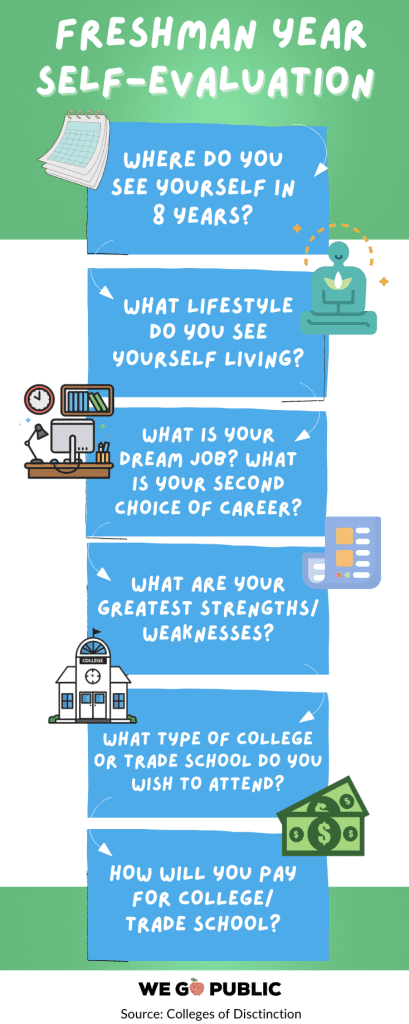 FRESHMAN YEAR SELF-EVALUATION

WHERE DO YOU SEE YOURSELF IN 8 YEARS?

WHAT LIFESTYLE DO YOU SEE YOURSELF LIVING?

WHAT IS YOUR DREAM JOB? WHAT IS YOUR SECOND CHOICE OF CAREER?

WHAT ARE YOUR GREATEST STRENGTHS/ WEAKNESSES?

COLLEGE

WHAT TYPE OF COLLEGE OR TRADE SCHOOL DO YOU WISH TO ATTEND?

HOW WILL YOU PAY FOR COLLEGE/ TRADE SCHOOL?

WE GO PUBLIC

Source: Colleges of Disctinction